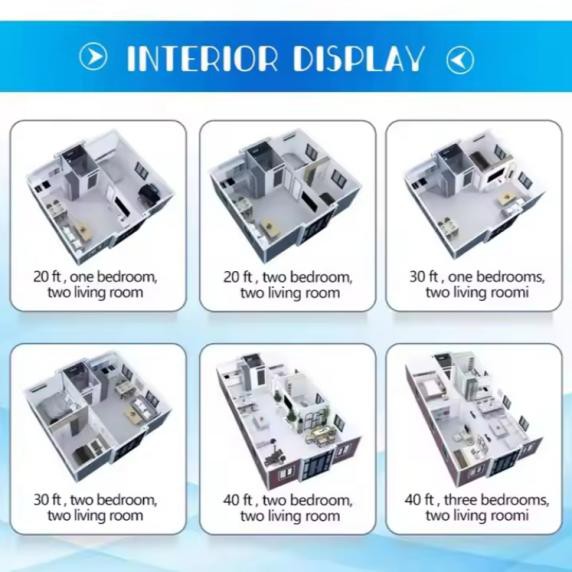 INTERIOR DISPLAY

20 ft , one bedroom, two living room

20 ft , two bedroom, two living room

30 ft , one bedrooms, two living roomi

30 ft , two bedroom, two living room

40 ft , two bedroom, two living room

40 ft , three bedrooms, two living roomi